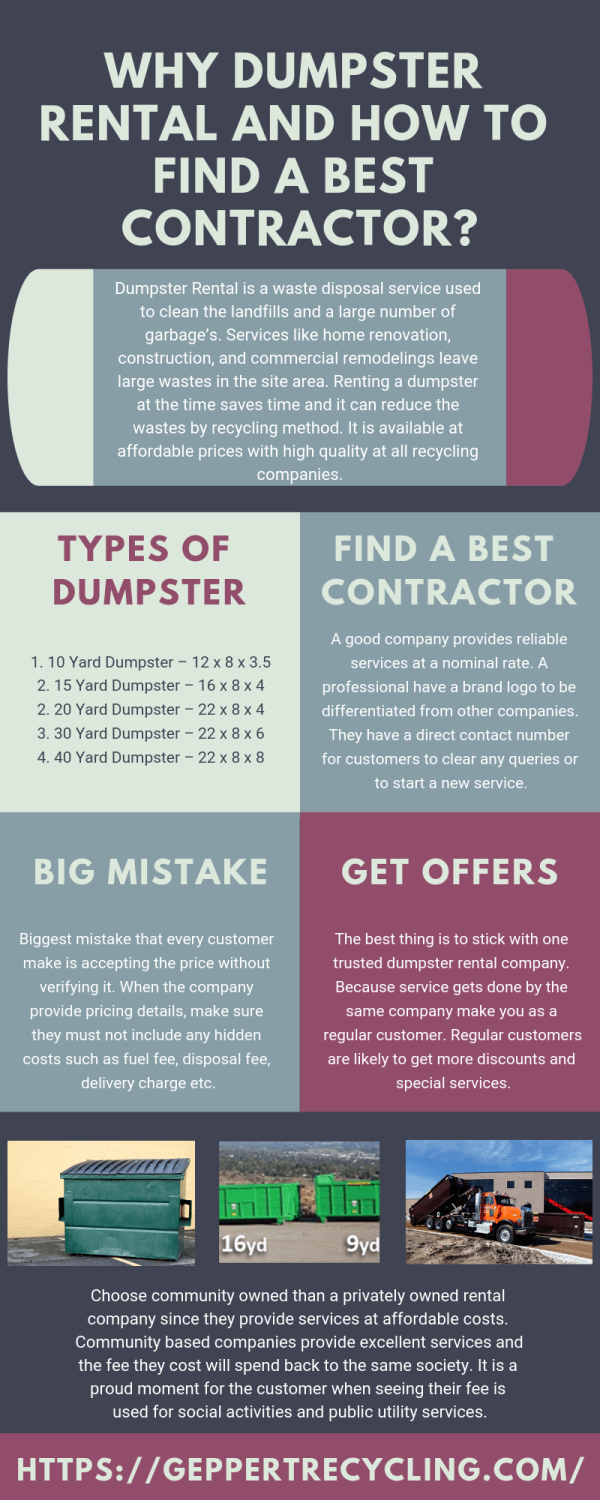 WHY DUMPSTER RENTAL AND HOW TO FIND A BEST CONTRACTOR?

Dumpster Rental is a waste disposal service used to clean the landfills and a large number of garbage's. Services like home renovation, construction, and commercial remodelings leave large wastes in the site area. Renting a dumpster at the time saves time and it can reduce the wastes by recycling method. It is available at affordable prices with high quality at all recycling companies.

TYPES OF DUMPSTER

1. 10 Yard Dumpster – 12 x 8 x 3.5
2. 15 Yard Dumpster – 16 x 8 x 4
2. 20 Yard Dumpster – 22 x 8 x 4
3. 30 Yard Dumpster – 22 x 8 x 6
4. 40 Yard Dumpster – 22 x 8 x 8

FIND A BEST CONTRACTOR

A good company provides reliable services at a nominal rate. A professional have a brand logo to be differentiated from other companies. They have a direct contact number for customers to clear any queries or to start a new service.

BIG MISTAKE

Biggest mistake that every customer make is accepting the price without verifying it. When the company provide pricing details, make sure they must not include any hidden costs such as fuel fee, disposal fee, delivery charge etc.

GET OFFERS

The best thing is to stick with one trusted dumpster rental company. Because service gets done by the same company make you as a regular customer. Regular customers are likely to get more discounts and special services.

16yd

9yd

Choose community owned than a privately owned rental company since they provide services at affordable costs. Community based companies provide excellent services and the fee they cost will spend back to the same society. It is a proud moment for the customer when seeing their fee is used for social activities and public utility services.

HTTPS://GEPPERTRECYCLING.COM/